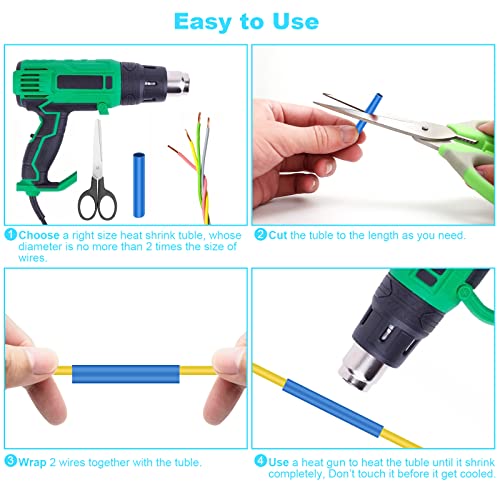 Easy to Use

1 Choose a right size heat shrink tuble, whose diameter is no more than 2 times the size of wires.

2 Cut the tuble to the length as you need.

3 Wrap 2 wires together with the tuble.

4 Use a heat gun to heat the tuble until it shrink completely, Don't touch it before it get cooled.