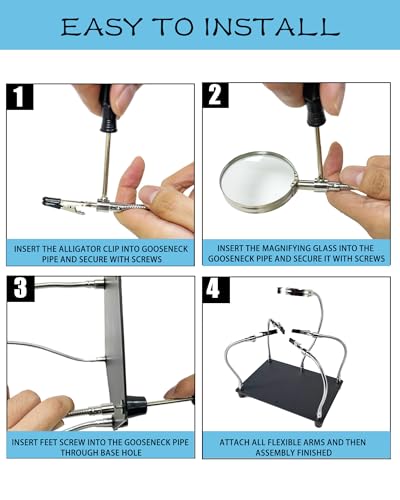 EASY TO INSTALL

1

INSERT THE ALLIGATOR CLIP INTO GOOSENECK PIPE AND SECURE WITH SCREWS

2

INSERT THE MAGNIFYING GLASS INTO THE GOOSENECK PIPE AND SECURE IT WITH SCREWS

3

INSERT FEET SCREW INTO THE GOOSENECK PIPE THROUGH BASE HOLE

4

ATTACH ALL FLEXIBLE ARMS AND THEN ASSEMBLY FINISHED