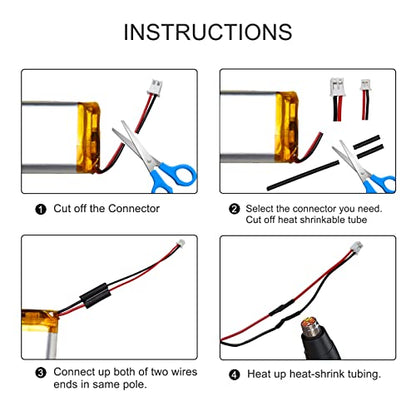 INSTRUCTIONS

❶ Cut off the Connector

❷ Select the connector you need. Cut off heat shrinkable tube

❸ Connect up both of two wires ends in same pole.

❹ Heat up heat-shrink tubing.